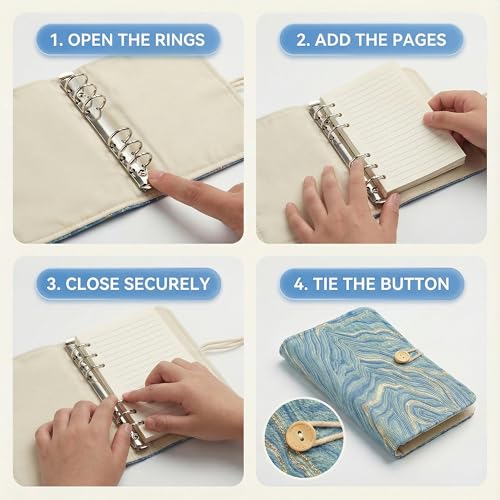 1. OPEN THE RINGS

2. ADD THE PAGES

3. CLOSE SECURELY

4. TIE THE BUTTON