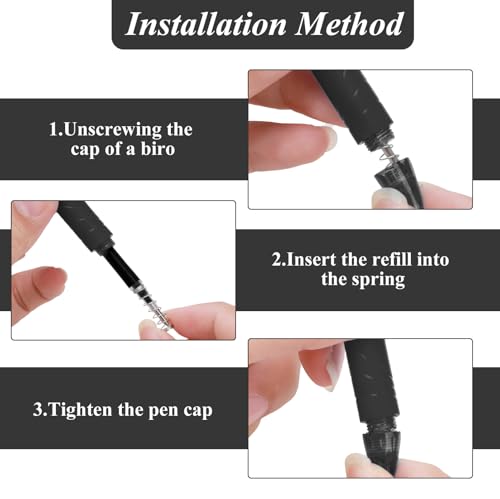 Installation Method

1.Unscrewing the cap of a biro

2.Insert the refill into the spring

3.Tighten the pen cap