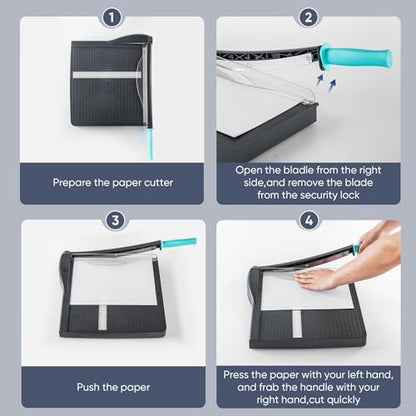 1

Prepare the paper cutter

2

Open the bladle from the right side,and remove the blade from the security lock

3

Push the paper

4

Press the paper with your left hand, and frab the handle with your right hand,cut quickly