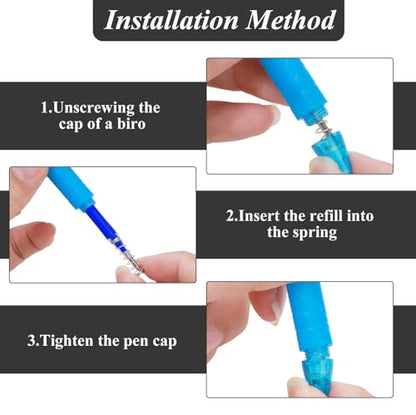 Installation Method

1.Unscrewing the cap of a biro

2.Insert the refill into the spring

3.Tighten the pen cap