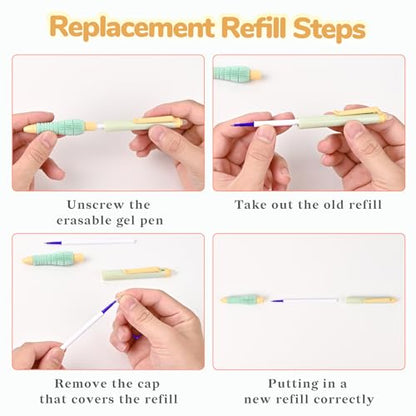 Replacement Refill Steps

Unscrew the erasable gel pen

Take out the old refill

Remove the cap that covers the refill

Putting in a new refill correctly