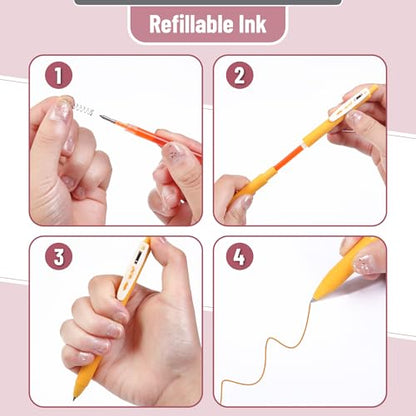 Refillable Ink

1

2

3

4