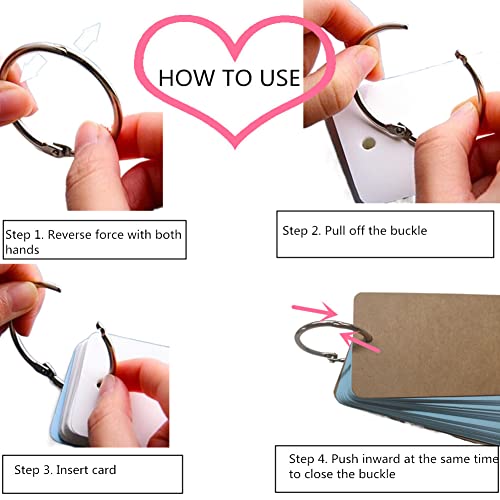 HOW TO USE

Step 1. Reverse force with both hands

Step 2. Pull off the buckle

Step 3. Insert card

Step 4. Push inward at the same time to close the buckle