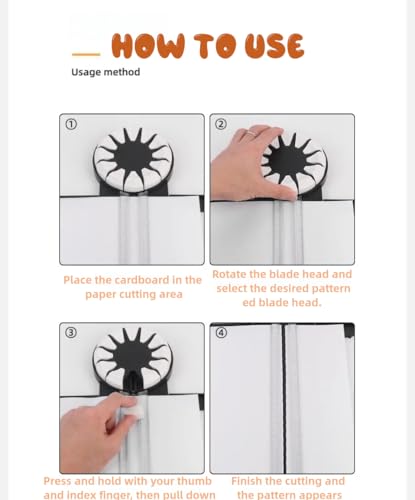 HOW TO USE

Usage method

①

Place the cardboard in the paper cutting area

②

Rotate the blade head and select the desired pattern ed blade head.

③

Press and hold with your thumb and index finger, then pull down

④

Finish the cutting and the pattern appears