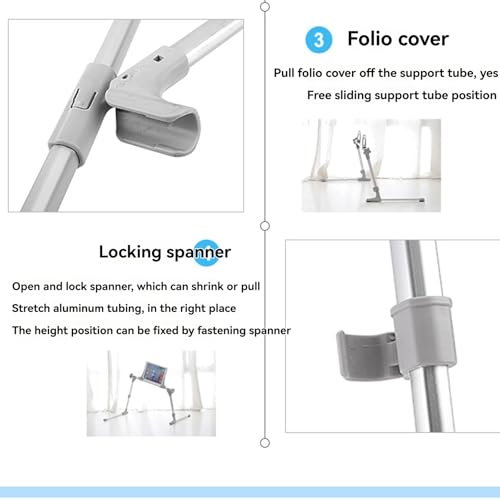 3 Folio cover

Pull folio cover off the support tube, yes

Free sliding support tube position

Locking spanner

Open and lock spanner, which can shrink or pull

Stretch aluminum tubing, in the right place

The height position can be fixed by fastening spanner