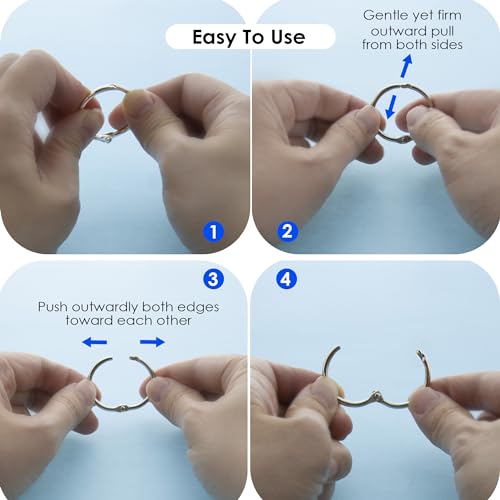 Easy To Use

1

Gentle yet firm outward pull from both sides

2

3

Push outwardly both edges toward each other

4