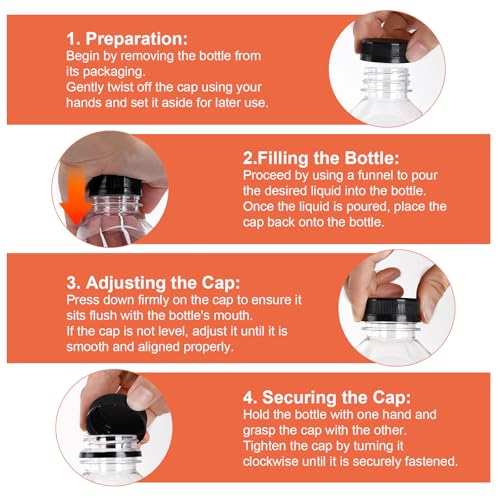 1. Preparation:
Begin by removing the bottle from its packaging.
Gently twist off the cap using your hands and set it aside for later use.

2.Filling the Bottle:
Proceed by using a funnel to pour the desired liquid into the bottle.
Once the liquid is poured, place the cap back onto the bottle.

3. Adjusting the Cap:
Press down firmly on the cap to ensure it sits flush with the bottle's mouth.
If the cap is not level, adjust it until it is smooth and aligned properly.

4. Securing the Cap:
Hold the bottle with one hand and grasp the cap with the other.
Tighten the cap by turning it clockwise until it is securely fastened.