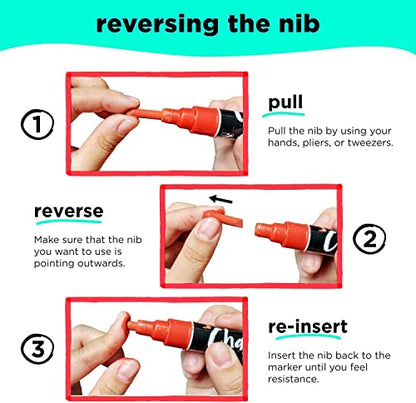 reversing the nib

1

pull

Pull the nib by using your hands, pliers, or tweezers.

reverse

Make sure that the nib you want to use is pointing outwards.

2

3

re-insert

Insert the nib back to the marker until you feel resistance.