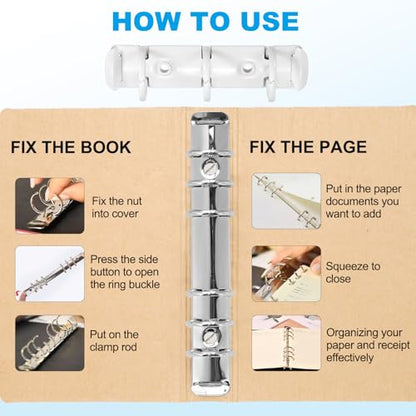 HOW TO USE

FIX THE BOOK

Fix the nut into cover

Press the side button to open the ring buckle

Put on the clamp rod

FIX THE PAGE

Put in the paper documents you want to add

Squeeze to close

Organizing your paper and receipt effectively