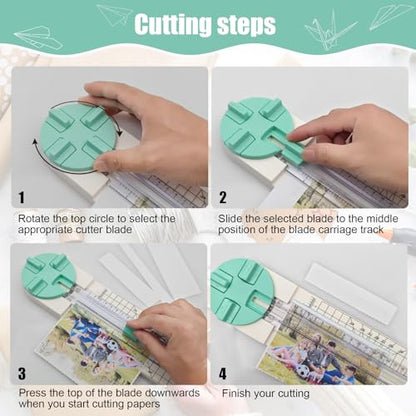 Cutting steps

1

Rotate the top circle to select the appropriate cutter blade

2

Slide the selected blade to the middle position of the blade carriage track

3

Press the top of the blade downwards when you start cutting papers

4

Finish your cutting